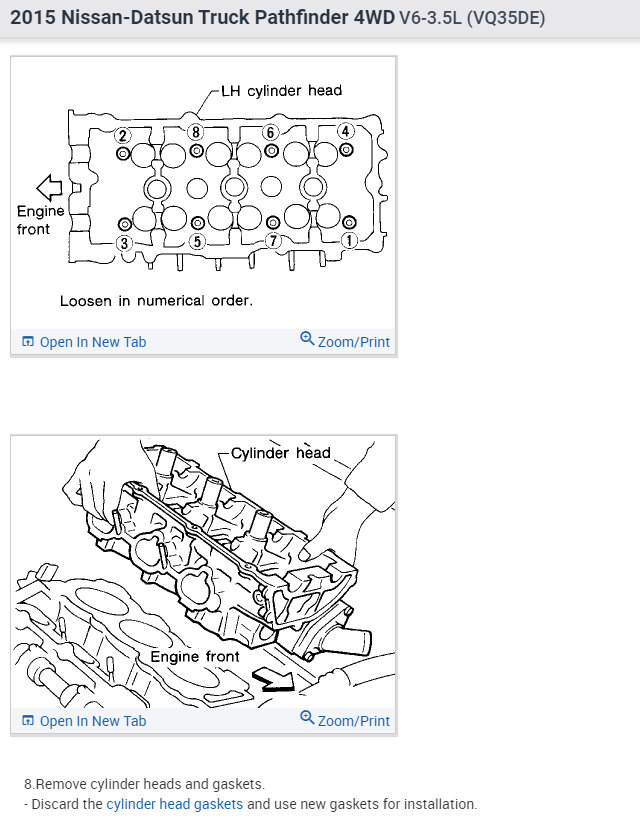 2015 Nissan-Datsun Truck Pathfinder 4WD V6-3.5L (VQ35DE)

LH cylinder head

2 8 6 4

Engine front

3 5 7 1

Loosen in numerical order.

Open In New Tab Zoom/Print

Cylinder head

Engine front

Open In New Tab Zoom/Print

8.Remove cylinder heads and gaskets.
- Discard the cylinder head gaskets and use new gaskets for installation.