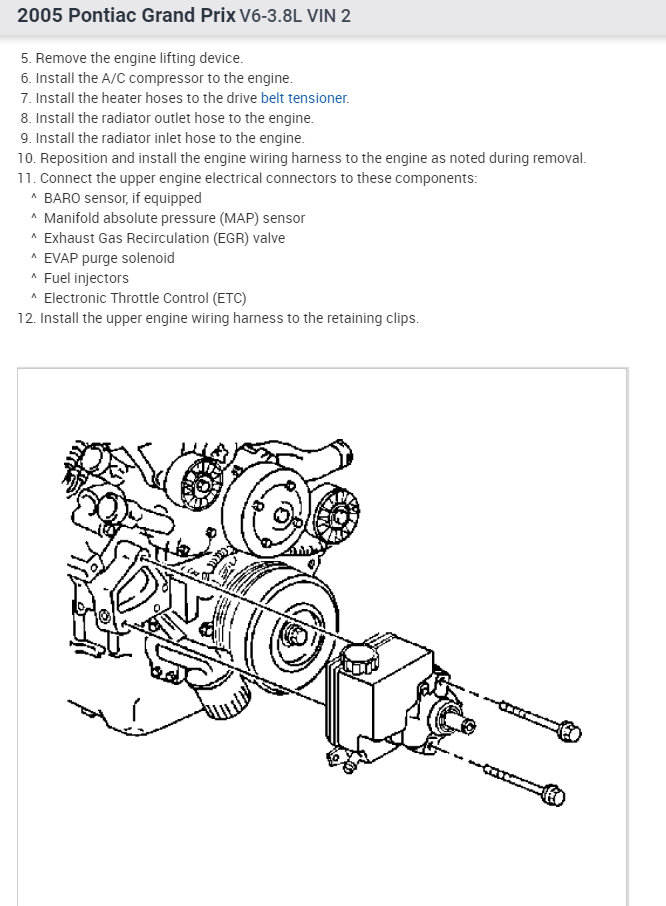 2005 Pontiac Grand Prix V6-3.8L VIN 2

5. Remove the engine lifting device.
6. Install the A/C compressor to the engine.
7. Install the heater hoses to the drive belt tensioner.
8. Install the radiator outlet hose to the engine.
9. Install the radiator inlet hose to the engine.
10. Reposition and install the engine wiring harness to the engine as noted during removal.
11. Connect the upper engine electrical connectors to these components:
^ BARO sensor, if equipped
^ Manifold absolute pressure (MAP) sensor
^ Exhaust Gas Recirculation (EGR) valve
^ EVAP purge solenoid
^ Fuel injectors
^ Electronic Throttle Control (ETC)
12. Install the upper engine wiring harness to the retaining clips.