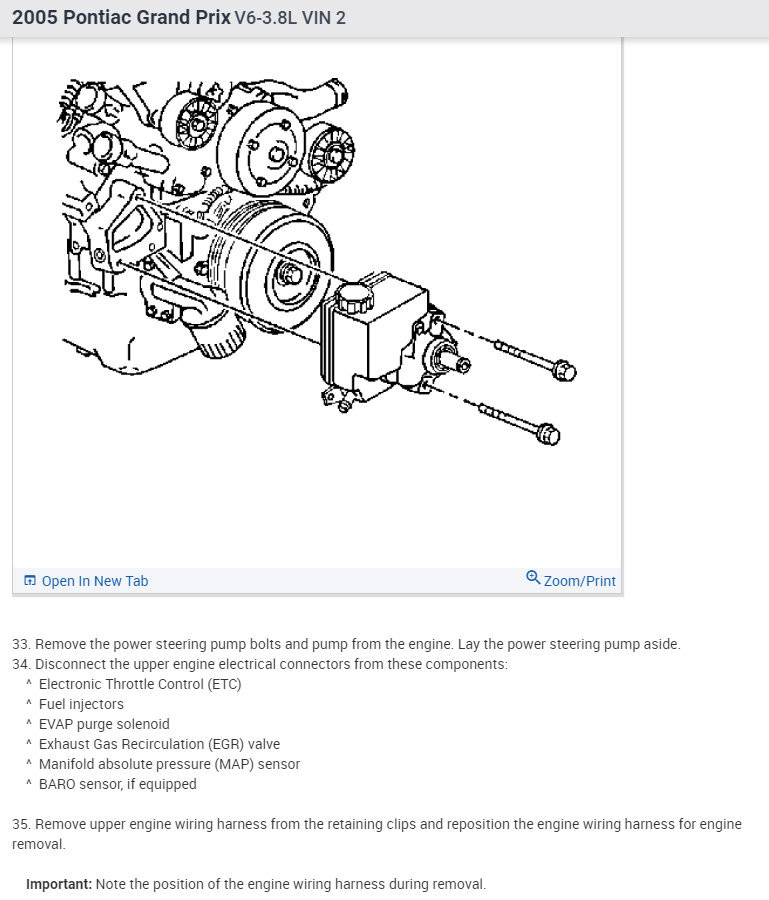 2005 Pontiac Grand Prix V6-3.8L VIN 2

Open In New Tab

Zoom/Print

33. Remove the power steering pump bolts and pump from the engine. Lay the power steering pump aside.
34. Disconnect the upper engine electrical connectors from these components:
^ Electronic Throttle Control (ETC)
^ Fuel injectors
^ EVAP purge solenoid
^ Exhaust Gas Recirculation (EGR) valve
^ Manifold absolute pressure (MAP) sensor
^ BARO sensor, if equipped

35. Remove upper engine wiring harness from the retaining clips and reposition the engine wiring harness for engine removal.

Important: Note the position of the engine wiring harness during removal.