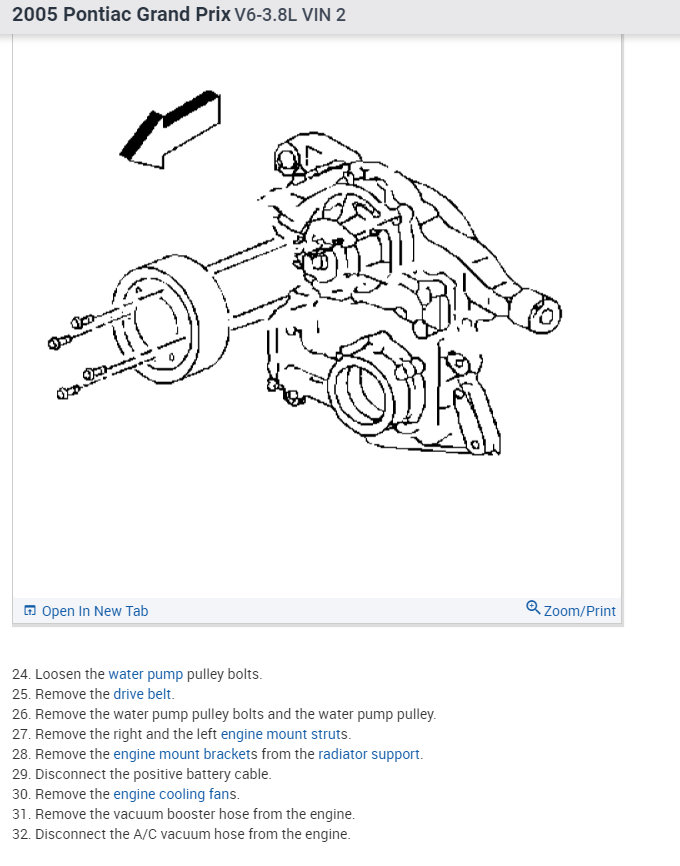 2005 Pontiac Grand Prix V6-3.8L VIN 2

Open In New Tab

Zoom/Print

24. Loosen the water pump pulley bolts.
25. Remove the drive belt.
26. Remove the water pump pulley bolts and the water pump pulley.
27. Remove the right and the left engine mount struts.
28. Remove the engine mount brackets from the radiator support.
29. Disconnect the positive battery cable.
30. Remove the engine cooling fans.
31. Remove the vacuum booster hose from the engine.
32. Disconnect the A/C vacuum hose from the engine.