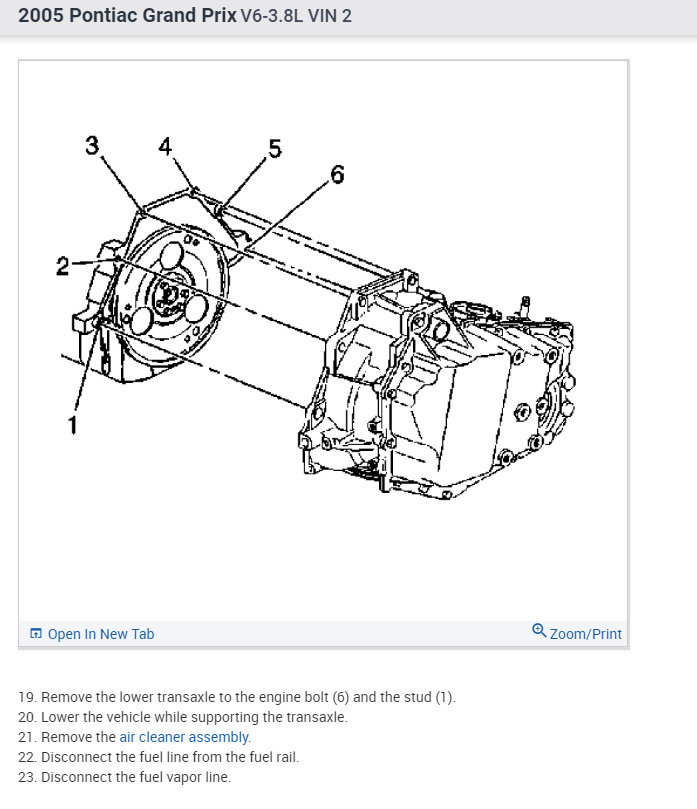 2005 Pontiac Grand Prix V6-3.8L VIN 2

3
4
5
6
2
1

Open In New Tab
Zoom/Print

19. Remove the lower transaxle to the engine bolt (6) and the stud (1).
20. Lower the vehicle while supporting the transaxle.
21. Remove the air cleaner assembly.
22. Disconnect the fuel line from the fuel rail.
23. Disconnect the fuel vapor line.