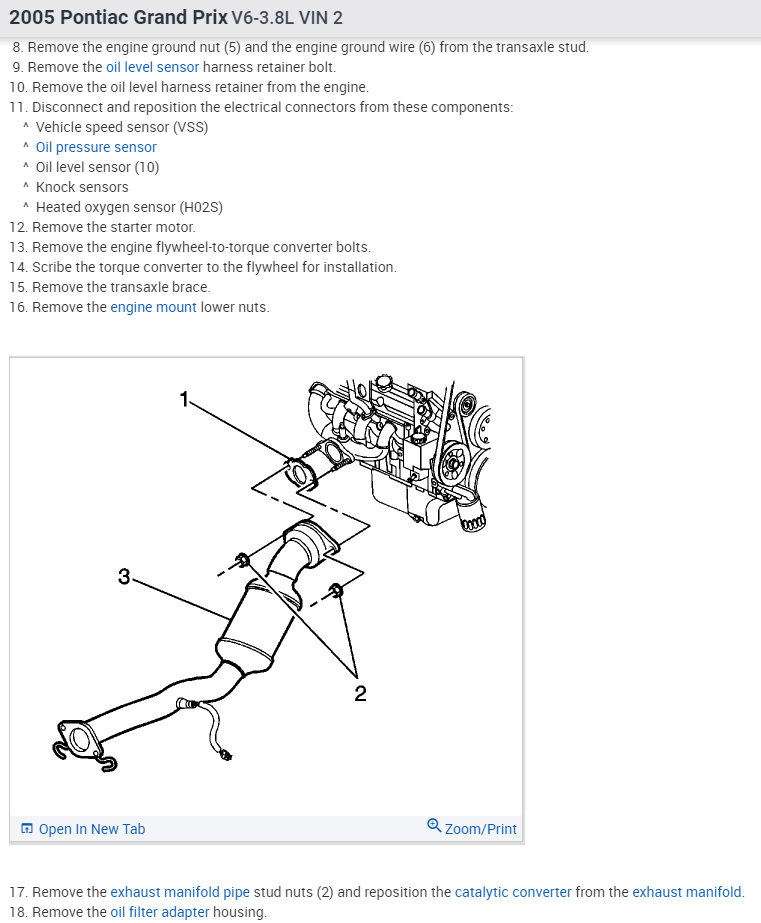 2005 Pontiac Grand Prix V6-3.8L VIN 2

8. Remove the engine ground nut (5) and the engine ground wire (6) from the transaxle stud.
9. Remove the oil level sensor harness retainer bolt.
10. Remove the oil level harness retainer from the engine.
11. Disconnect and reposition the electrical connectors from these components:
^ Vehicle speed sensor (VSS)
^ Oil pressure sensor
^ Oil level sensor (10)
^ Knock sensors
^ Heated oxygen sensor (H02S)
12. Remove the starter motor.
13. Remove the engine flywheel-to-torque converter bolts.
14. Scribe the torque converter to the flywheel for installation.
15. Remove the transaxle brace.
16. Remove the engine mount lower nuts.

1
3
2

Open In New Tab
Zoom/Print

17. Remove the exhaust manifold pipe stud nuts (2) and reposition the catalytic converter from the exhaust manifold.
18. Remove the oil filter adapter housing.