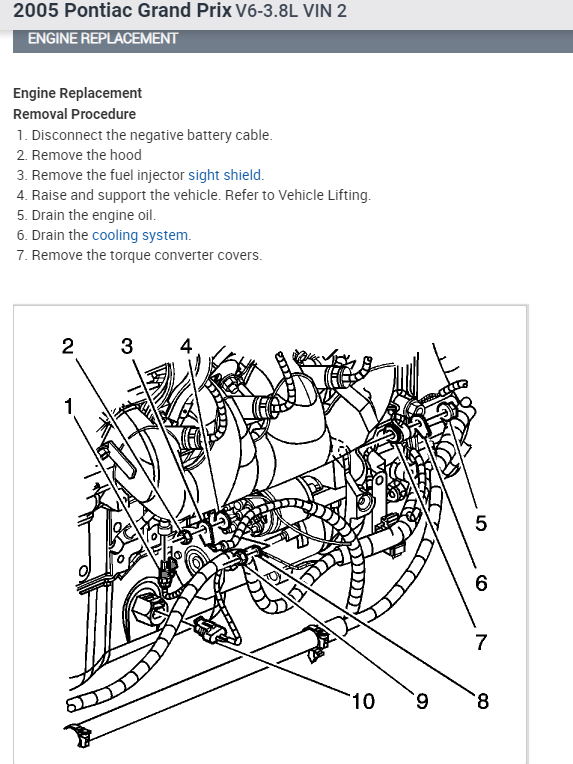 2005 Pontiac Grand Prix V6-3.8L VIN 2

ENGINE REPLACEMENT

Engine Replacement
Removal Procedure
1. Disconnect the negative battery cable.
2. Remove the hood
3. Remove the fuel injector sight shield.
4. Raise and support the vehicle. Refer to Vehicle Lifting.
5. Drain the engine oil.
6. Drain the cooling system.
7. Remove the torque converter covers.

2 3 4 1 5 6 7 10 9 8