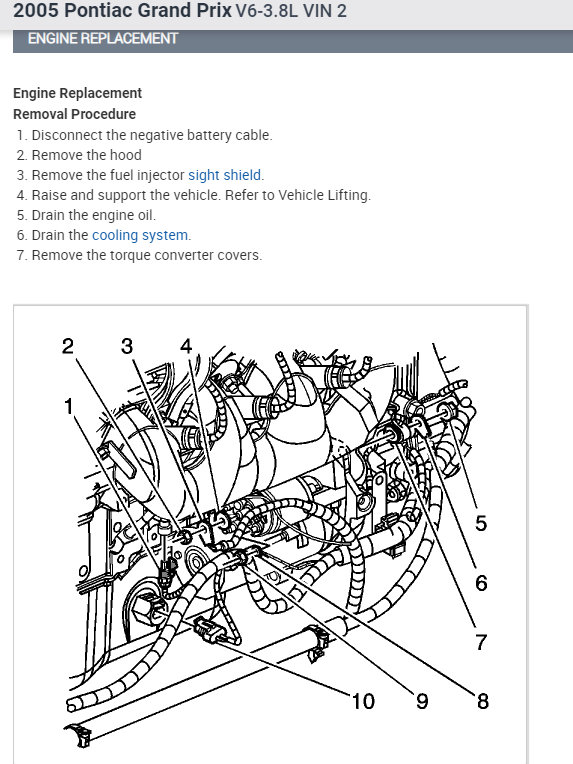 2005 Pontiac Grand Prix V6-3.8L VIN 2

ENGINE REPLACEMENT

Engine Replacement
Removal Procedure

1. Disconnect the negative battery cable.
2. Remove the hood
3. Remove the fuel injector sight shield.
4. Raise and support the vehicle. Refer to Vehicle Lifting.
5. Drain the engine oil.
6. Drain the cooling system.
7. Remove the torque converter covers.

2
3
4
1
5
6
7
10
9
8