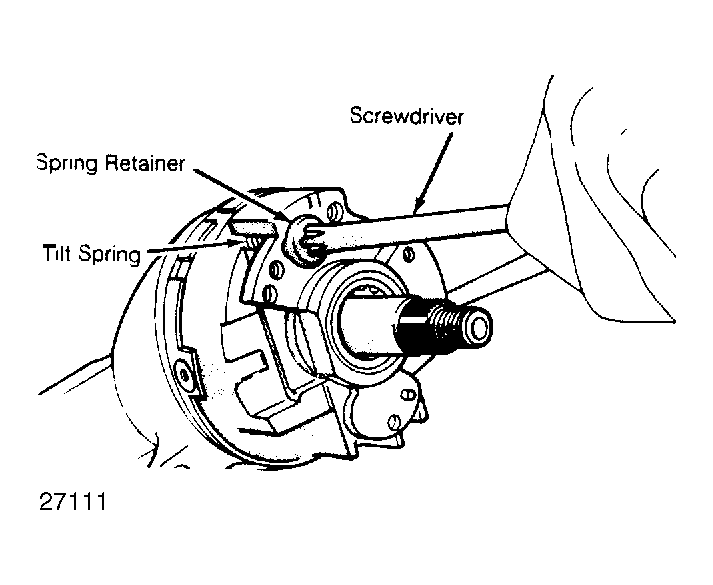 Screwdriver

Spring Retainer

Tilt Spring

27111