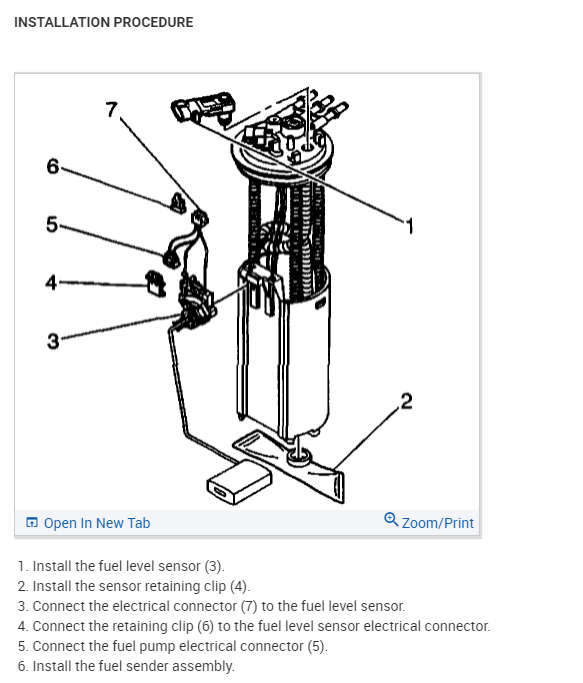 INSTALLATION PROCEDURE

7
6
5
4
3
1
2

Open In New Tab
Zoom/Print

1. Install the fuel level sensor (3).
2. Install the sensor retaining clip (4).
3. Connect the electrical connector (7) to the fuel level sensor.
4. Connect the retaining clip (6) to the fuel level sensor electrical connector.
5. Connect the fuel pump electrical connector (5).
6. Install the fuel sender assembly.