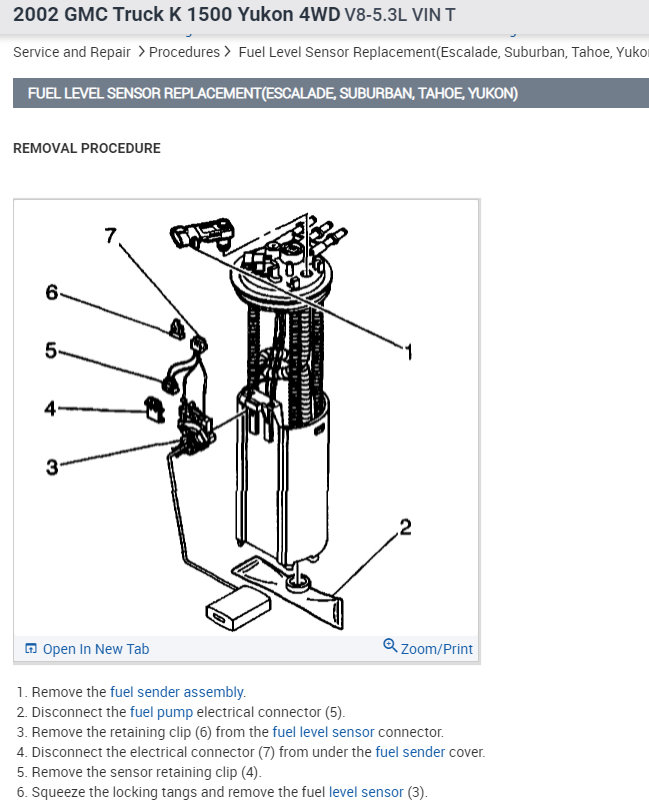 2002 GMC Truck K 1500 Yukon 4WD V8-5.3L VIN T

Service and Repair > Procedures > Fuel Level Sensor Replacement(Escalade, Suburban, Tahoe, Yuko

FUEL LEVEL SENSOR REPLACEMENT(ESCALADE, SUBURBAN, TAHOE, YUKON)

REMOVAL PROCEDURE

7
6
5
4
3
1
2

Open In New Tab
Zoom/Print

1. Remove the fuel sender assembly.
2. Disconnect the fuel pump electrical connector (5).
3. Remove the retaining clip (6) from the fuel level sensor connector.
4. Disconnect the electrical connector (7) from under the fuel sender cover.
5. Remove the sensor retaining clip (4).
6. Squeeze the locking tangs and remove the fuel level sensor (3).