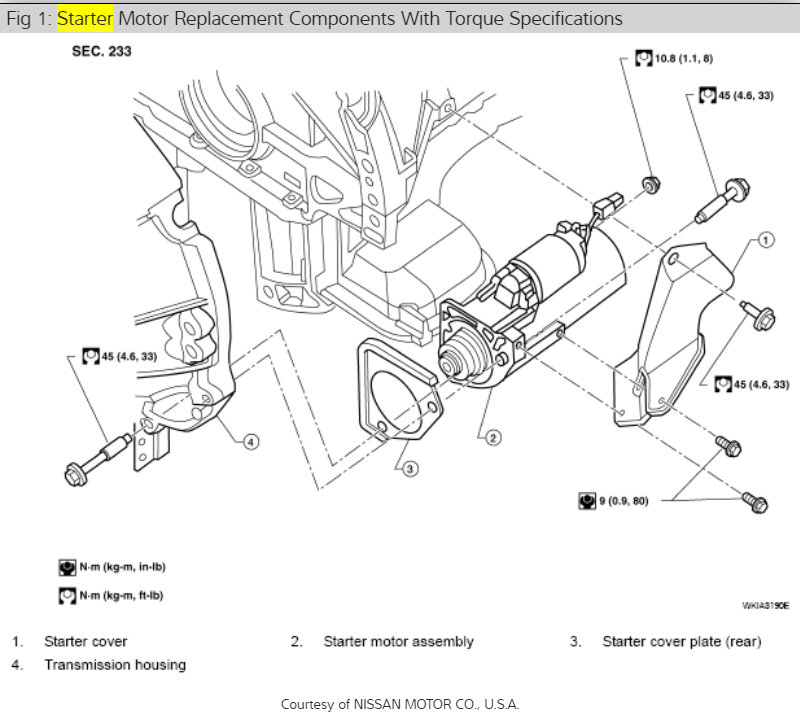 Fig 1: Starter Motor Replacement Components With Torque Specifications

SEC. 233

10.8 (1.1, 8)

45 (4.6, 33)

1

45 (4.6, 33)

45 (4.6, 33)

4

3

2

9 (0.9, 80)

N·m (kg-m, in-lb)

N·m (kg-m, ft-lb)

WKIA3190E

1. Starter cover
2. Starter motor assembly
3. Starter cover plate (rear)
4. Transmission housing

Courtesy of NISSAN MOTOR CO., U.S.A.