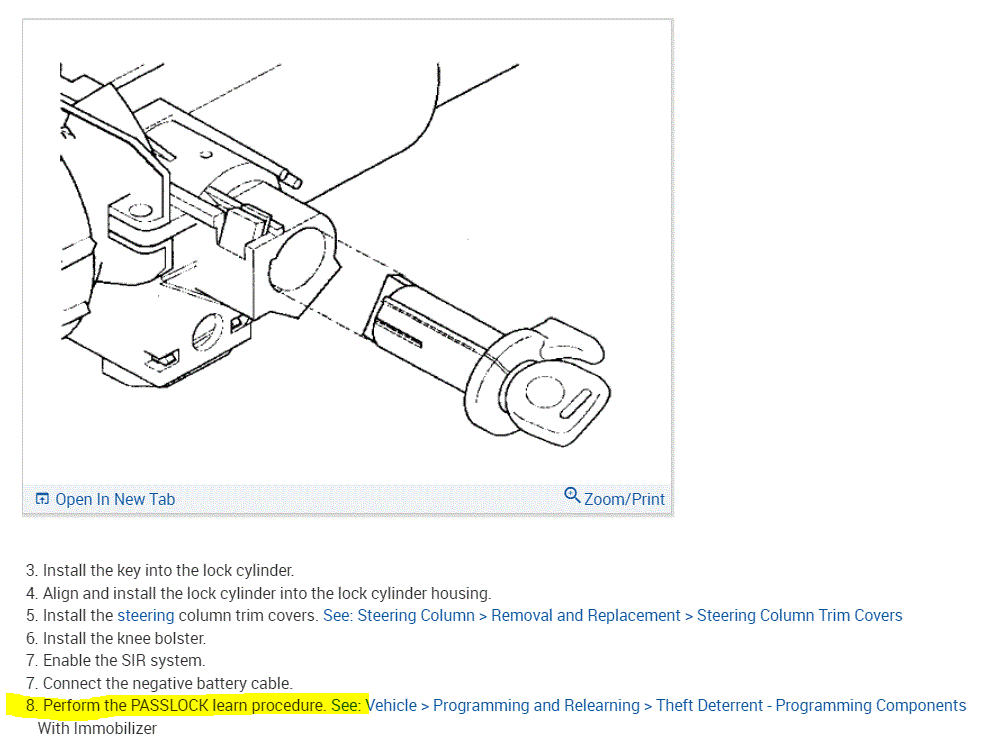 Open In New Tab
Zoom/Print

3. Install the key into the lock cylinder.
4. Align and install the lock cylinder into the lock cylinder housing.
5. Install the steering column trim covers. See: Steering Column > Removal and Replacement > Steering Column Trim Covers
6. Install the knee bolster.
7. Enable the SIR system.
7. Connect the negative battery cable.
8. Perform the PASSLOCK learn procedure. See: Vehicle > Programming and Relearning > Theft Deterrent - Programming Components With Immobilizer