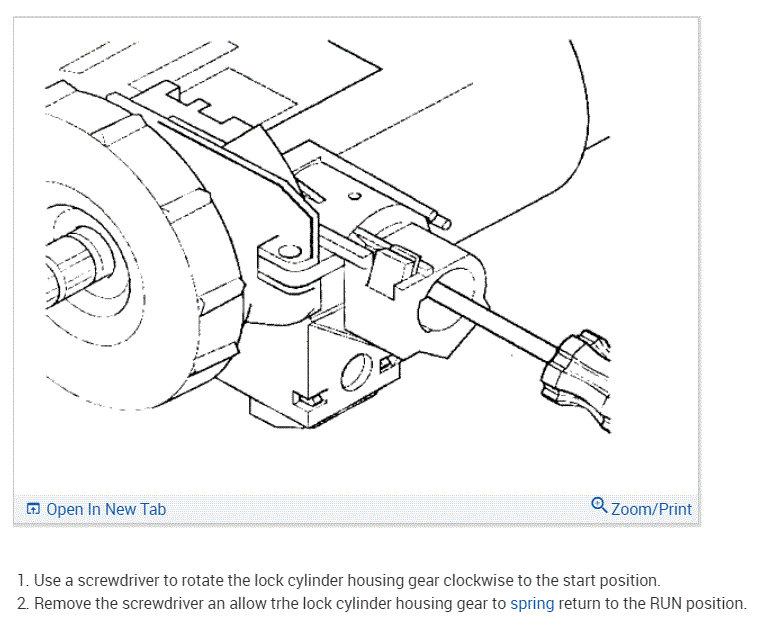 Open In New Tab

Zoom/Print

1. Use a screwdriver to rotate the lock cylinder housing gear clockwise to the start position.
2. Remove the screwdriver an allow trhe lock cylinder housing gear to spring return to the RUN position.