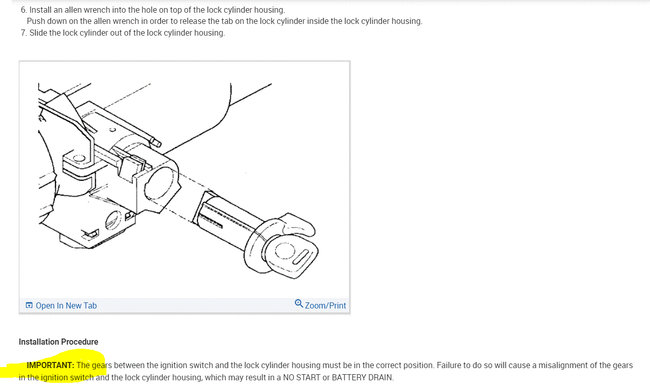 6. Install an allen wrench into the hole on top of the lock cylinder housing.
Push down on the allen wrench in order to release the tab on the lock cylinder inside the lock cylinder housing.
7. Slide the lock cylinder out of the lock cylinder housing.

Open In New Tab

Zoom/Print

Installation Procedure

IMPORTANT: The gears between the ignition switch and the lock cylinder housing must be in the correct position. Failure to do so will cause a misalignment of the gears in the ignition switch and the lock cylinder housing, which may result in a NO START or BATTERY DRAIN.