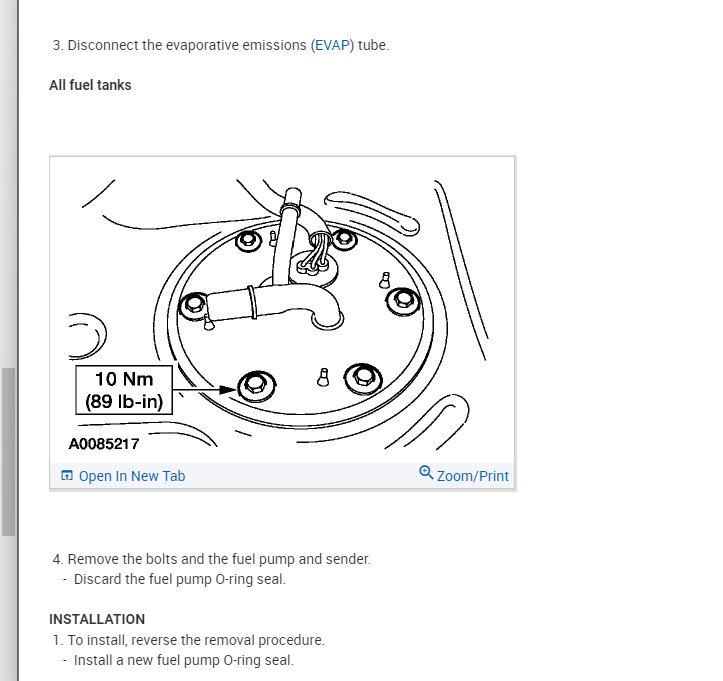 3. Disconnect the evaporative emissions (EVAP) tube.

All fuel tanks

10 Nm
(89 lb-in)

A0085217

Open In New Tab

Zoom/Print

4. Remove the bolts and the fuel pump and sender.
- Discard the fuel pump O-ring seal.

INSTALLATION

1. To install, reverse the removal procedure.
- Install a new fuel pump O-ring seal.