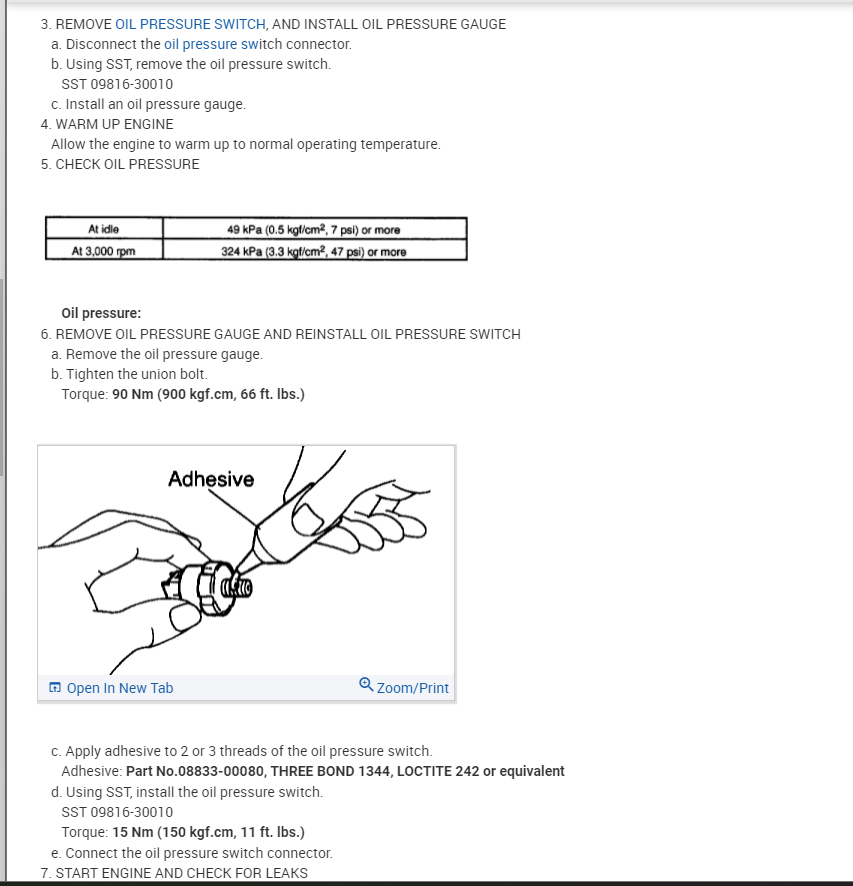 3. REMOVE OIL PRESSURE SWITCH, AND INSTALL OIL PRESSURE GAUGE
a. Disconnect the oil pressure switch connector.
b. Using SST, remove the oil pressure switch.
SST 09816-30010
c. Install an oil pressure gauge.
4. WARM UP ENGINE
Allow the engine to warm up to normal operating temperature.
5. CHECK OIL PRESSURE

| At idle | 49 kPa (0.5 kgf/cm$^2$, 7 psi) or more |
|---|---|
| At 3,000 rpm | 324 kPa (3.3 kgf/cm$^2$, 47 psi) or more |

Oil pressure:
6. REMOVE OIL PRESSURE GAUGE AND REINSTALL OIL PRESSURE SWITCH
a. Remove the oil pressure gauge.
b. Tighten the union bolt.
Torque: 90 Nm (900 kgf.cm, 66 ft. lbs.)

Adhesive

Open In New Tab
Zoom/Print

c. Apply adhesive to 2 or 3 threads of the oil pressure switch.
Adhesive: Part No.08833-00080, THREE BOND 1344, LOCTITE 242 or equivalent
d. Using SST, install the oil pressure switch.
SST 09816-30010
Torque: 15 Nm (150 kgf.cm, 11 ft. lbs.)
e. Connect the oil pressure switch connector.
7. START ENGINE AND CHECK FOR LEAKS