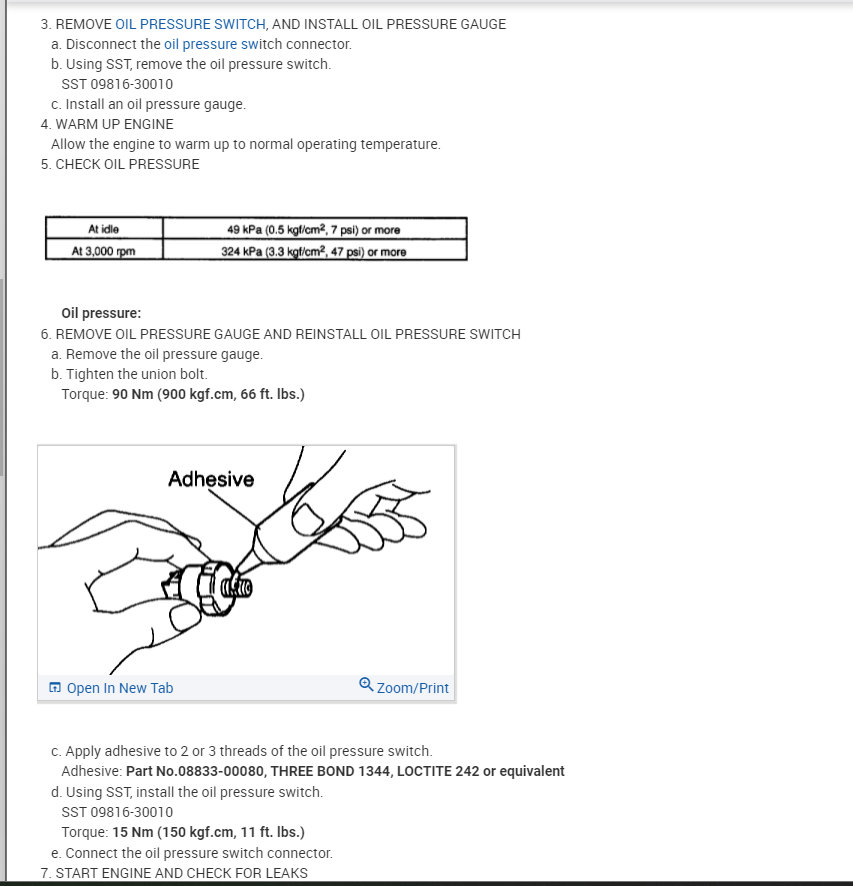 3. REMOVE OIL PRESSURE SWITCH, AND INSTALL OIL PRESSURE GAUGE

a. Disconnect the oil pressure switch connector.

b. Using SST, remove the oil pressure switch.

SST 09816-30010

c. Install an oil pressure gauge.

4. WARM UP ENGINE

Allow the engine to warm up to normal operating temperature.

5. CHECK OIL PRESSURE

| At idle | 49 kPa (0.5 kgf/cm$^2$, 7 psi) or more |
|---|---|
| At 3,000 rpm | 324 kPa (3.3 kgf/cm$^2$, 47 psi) or more |

Oil pressure:

6. REMOVE OIL PRESSURE GAUGE AND REINSTALL OIL PRESSURE SWITCH

a. Remove the oil pressure gauge.

b. Tighten the union bolt.

Torque: 90 Nm (900 kgf.cm, 66 ft. lbs.)

Adhesive

Open In New Tab

Zoom/Print

c. Apply adhesive to 2 or 3 threads of the oil pressure switch.

Adhesive: Part No.08833-00080, THREE BOND 1344, LOCTITE 242 or equivalent

d. Using SST, install the oil pressure switch.

SST 09816-30010

Torque: 15 Nm (150 kgf.cm, 11 ft. lbs.)

e. Connect the oil pressure switch connector.

7. START ENGINE AND CHECK FOR LEAKS