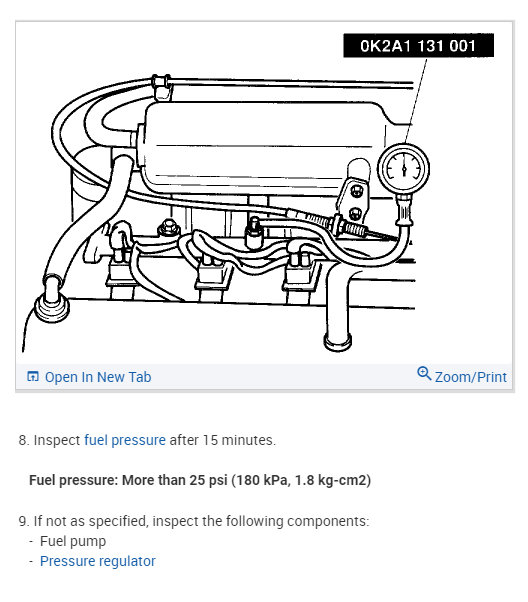 0K2A1 131 001

Open In New Tab

Zoom/Print

8. Inspect fuel pressure after 15 minutes.

Fuel pressure: More than 25 psi (180 kPa, 1.8 kg-cm2)

9. If not as specified, inspect the following components:
- Fuel pump
- Pressure regulator