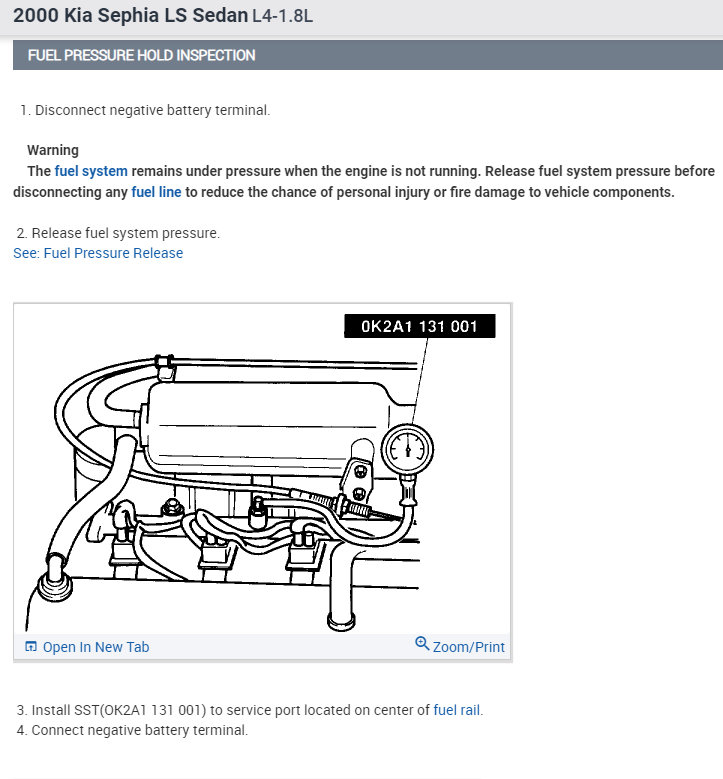 2000 Kia Sephia LS Sedan L4-1.8L

FUEL PRESSURE HOLD INSPECTION

1. Disconnect negative battery terminal.

Warning
The fuel system remains under pressure when the engine is not running. Release fuel system pressure before disconnecting any fuel line to reduce the chance of personal injury or fire damage to vehicle components.

2. Release fuel system pressure.
See: Fuel Pressure Release

0K2A1 131 001

Open In New Tab

Zoom/Print

3. Install SST(OK2A1 131 001) to service port located on center of fuel rail.
4. Connect negative battery terminal.