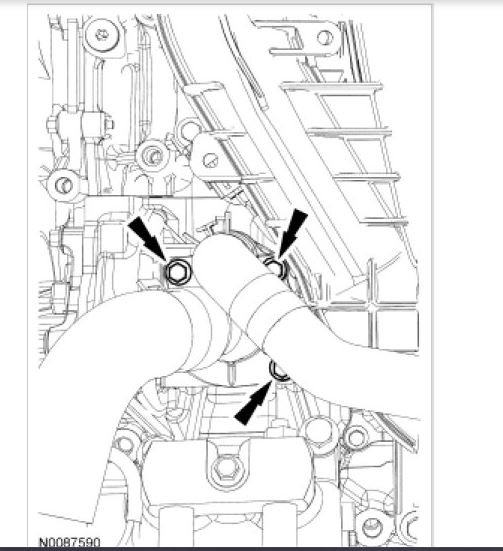 N0087590