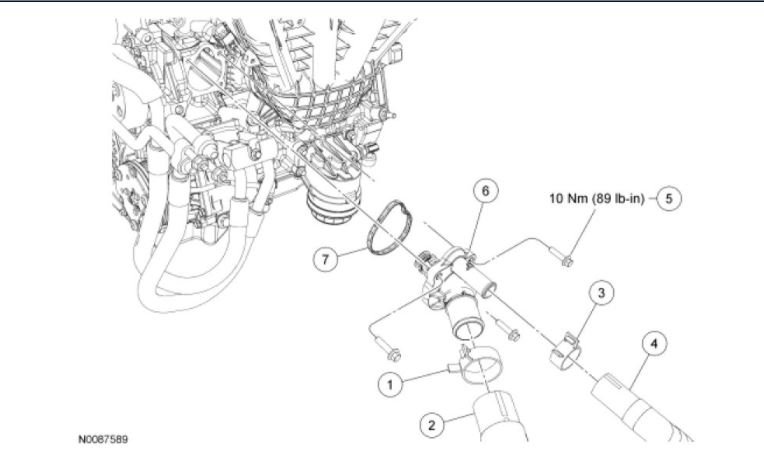 6

10 Nm (89 lb-in) 5

7

3

4

1

2

N0087589