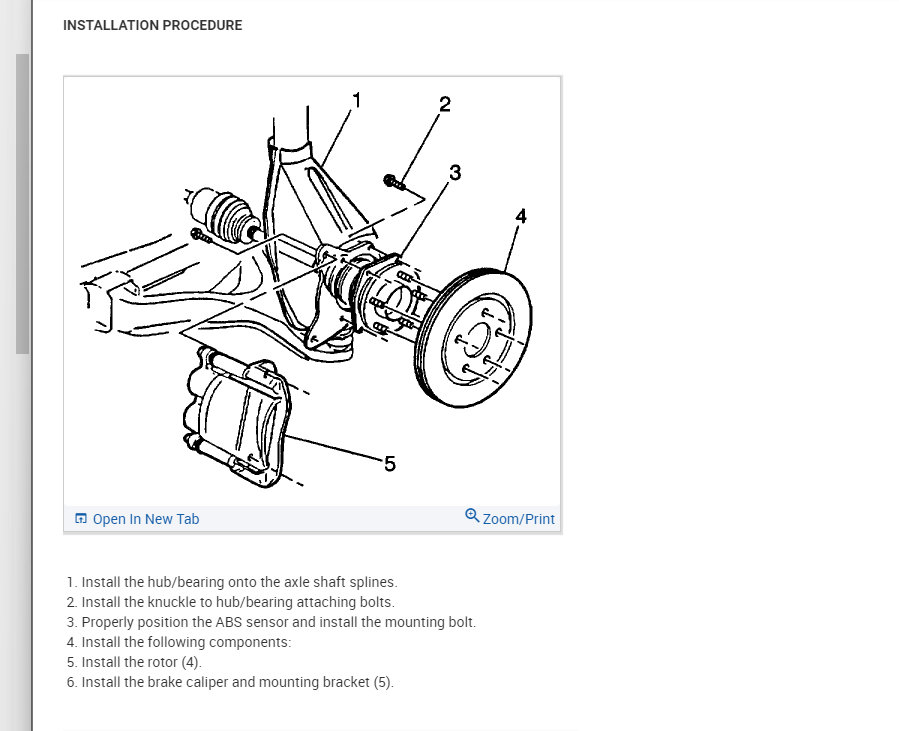 INSTALLATION PROCEDURE

1

2

3

4

5

Open In New Tab

Zoom/Print

1. Install the hub/bearing onto the axle shaft splines.
2. Install the knuckle to hub/bearing attaching bolts.
3. Properly position the ABS sensor and install the mounting bolt.
4. Install the following components:
5. Install the rotor (4).
6. Install the brake caliper and mounting bracket (5).