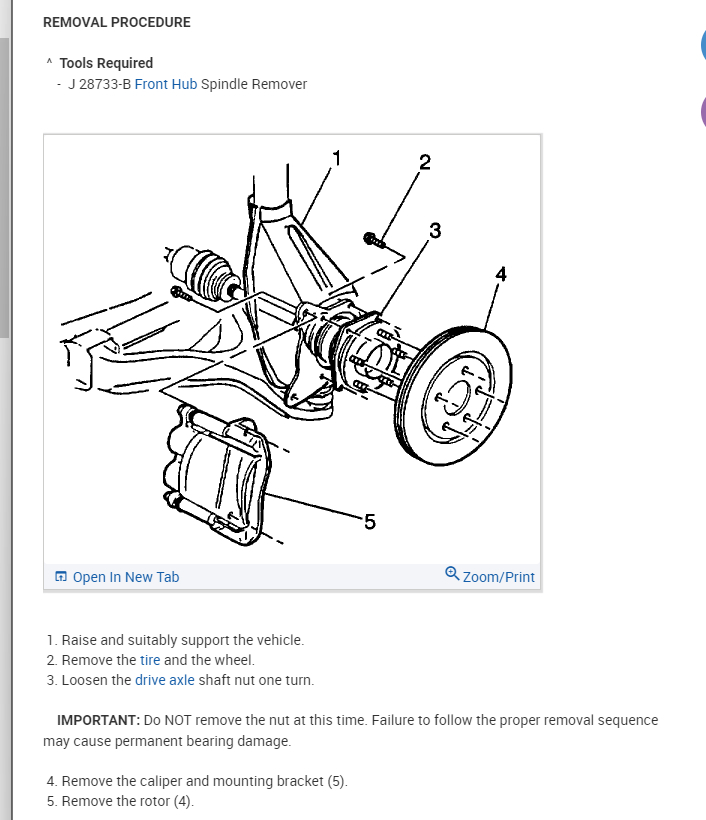 REMOVAL PROCEDURE

^ Tools Required
- J 28733-B Front Hub Spindle Remover

1
2
3
4
5

Open In New Tab
Zoom/Print

1. Raise and suitably support the vehicle.
2. Remove the tire and the wheel.
3. Loosen the drive axle shaft nut one turn.

IMPORTANT: Do NOT remove the nut at this time. Failure to follow the proper removal sequence may cause permanent bearing damage.

4. Remove the caliper and mounting bracket (5).
5. Remove the rotor (4).