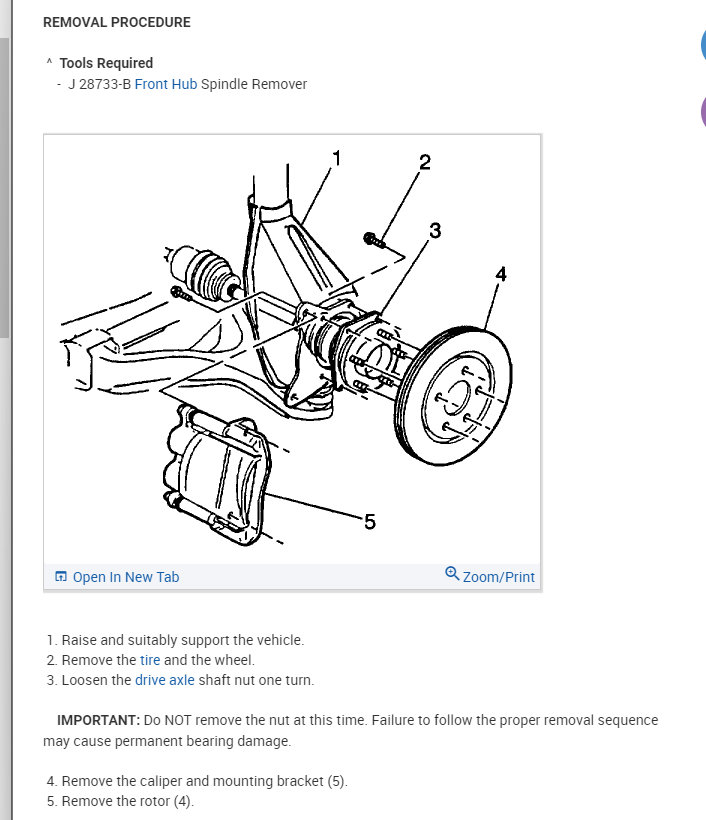 REMOVAL PROCEDURE

^ Tools Required
- J 28733-B Front Hub Spindle Remover

1
2
3
4
5

Open In New Tab
Zoom/Print

1. Raise and suitably support the vehicle.
2. Remove the tire and the wheel.
3. Loosen the drive axle shaft nut one turn.

IMPORTANT: Do NOT remove the nut at this time. Failure to follow the proper removal sequence may cause permanent bearing damage.

4. Remove the caliper and mounting bracket (5).
5. Remove the rotor (4).