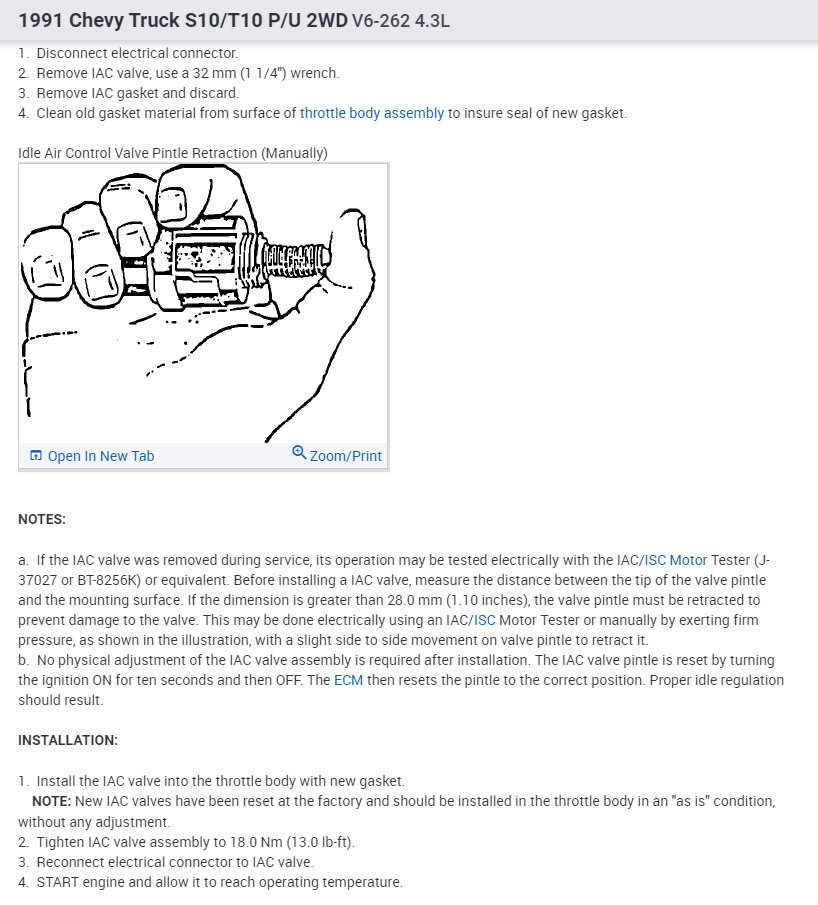 1991 Chevy Truck S10/T10 P/U 2WD V6-262 4.3L

1. Disconnect electrical connector.
2. Remove IAC valve, use a 32 mm (1 1/4") wrench.
3. Remove IAC gasket and discard.
4. Clean old gasket material from surface of throttle body assembly to insure seal of new gasket.

Idle Air Control Valve Pintle Retraction (Manually)

Open In New Tab
Zoom/Print

NOTES:

a. If the IAC valve was removed during service, its operation may be tested electrically with the IAC/ISC Motor Tester (J-37027 or BT-8256K) or equivalent. Before installing a IAC valve, measure the distance between the tip of the valve pintle and the mounting surface. If the dimension is greater than 28.0 mm (1.10 inches), the valve pintle must be retracted to prevent damage to the valve. This may be done electrically using an IAC/ISC Motor Tester or manually by exerting firm pressure, as shown in the illustration, with a slight side to side movement on valve pintle to retract it.
b. No physical adjustment of the IAC valve assembly is required after installation. The IAC valve pintle is reset by turning the ignition ON for ten seconds and then OFF. The ECM then resets the pintle to the correct position. Proper idle regulation should result.

INSTALLATION:

1. Install the IAC valve into the throttle body with new gasket.
NOTE: New IAC valves have been reset at the factory and should be installed in the throttle body in an "as is" condition, without any adjustment.
2. Tighten IAC valve assembly to 18.0 Nm (13.0 lb-ft).
3. Reconnect electrical connector to IAC valve.
4. START engine and allow it to reach operating temperature.