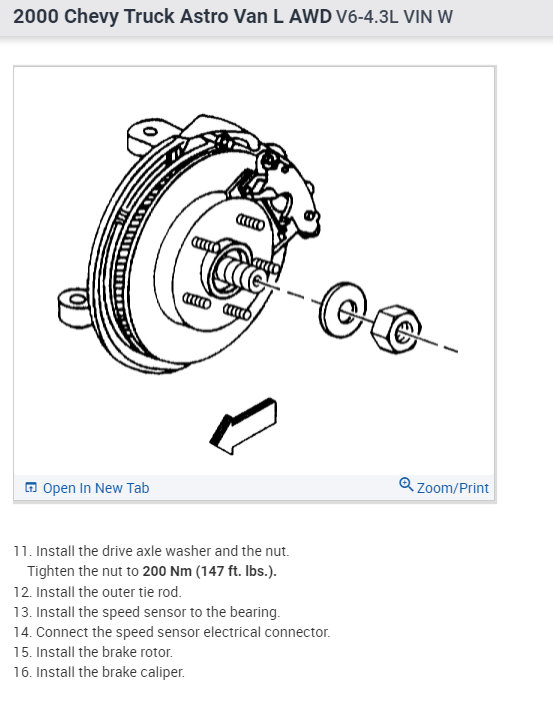 2000 Chevy Truck Astro Van L AWD V6-4.3L VIN W

Open In New Tab

Zoom/Print

11. Install the drive axle washer and the nut.
Tighten the nut to 200 Nm (147 ft. lbs.).
12. Install the outer tie rod.
13. Install the speed sensor to the bearing.
14. Connect the speed sensor electrical connector.
15. Install the brake rotor.
16. Install the brake caliper.