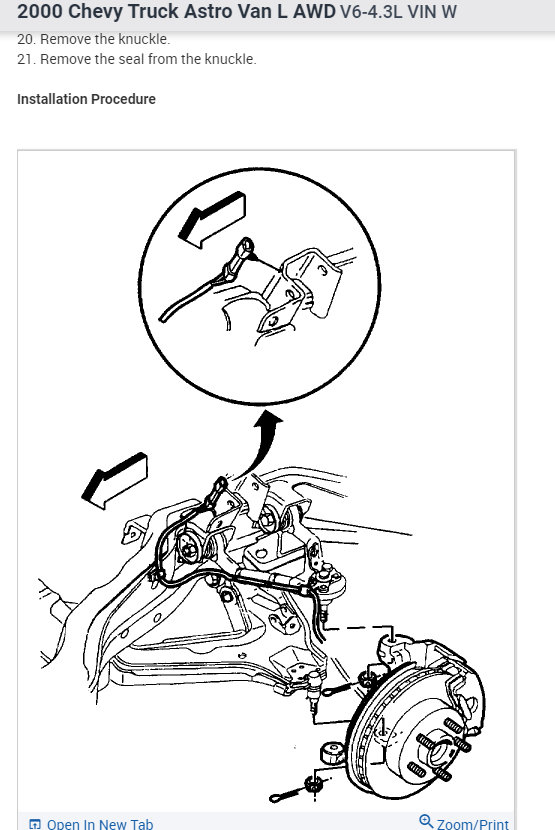 2000 Chevy Truck Astro Van L AWD V6-4.3L VIN W

20. Remove the knuckle.
21. Remove the seal from the knuckle.

Installation Procedure

Open In New Tab

Zoom/Print