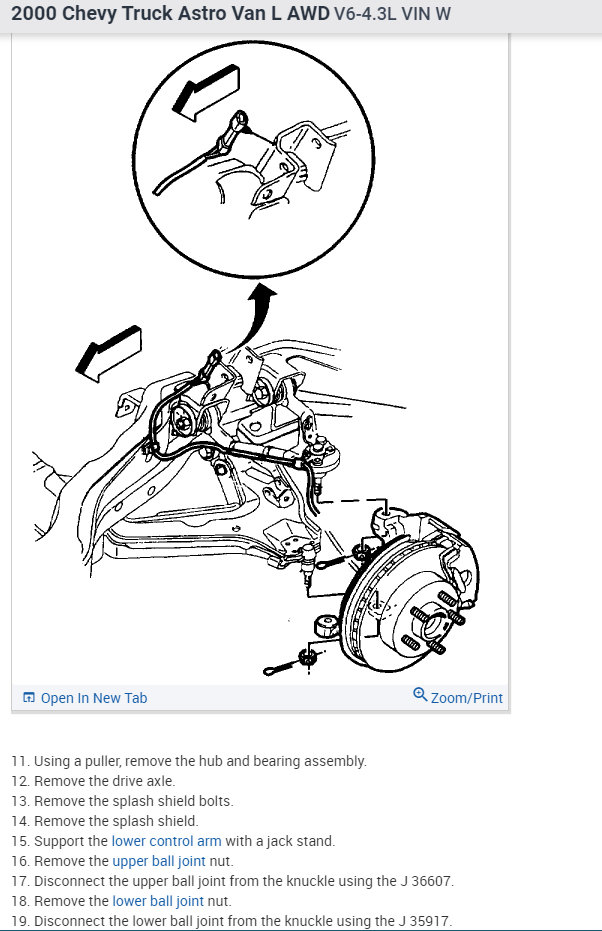 2000 Chevy Truck Astro Van L AWD V6-4.3L VIN W

Open In New Tab

Zoom/Print

11. Using a puller, remove the hub and bearing assembly.
12. Remove the drive axle.
13. Remove the splash shield bolts.
14. Remove the splash shield.
15. Support the lower control arm with a jack stand.
16. Remove the upper ball joint nut.
17. Disconnect the upper ball joint from the knuckle using the J 36607.
18. Remove the lower ball joint nut.
19. Disconnect the lower ball joint from the knuckle using the J 35917.