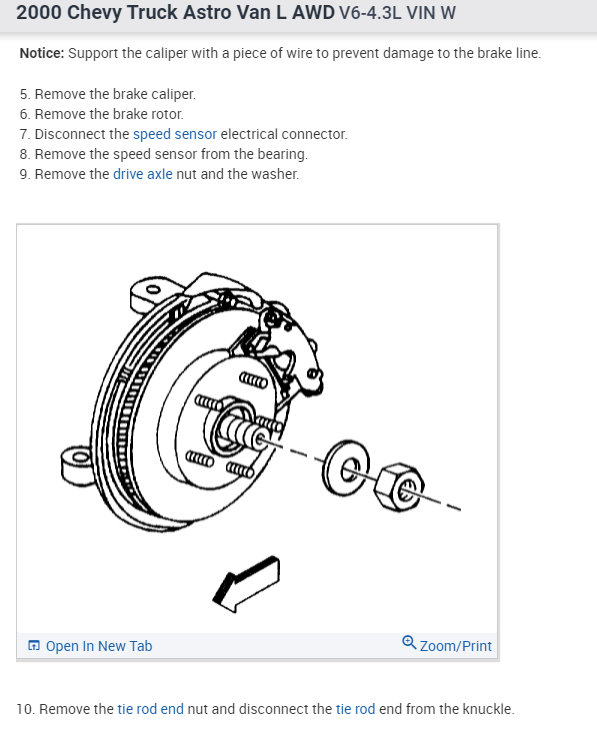 2000 Chevy Truck Astro Van L AWD V6-4.3L VIN W

Notice: Support the caliper with a piece of wire to prevent damage to the brake line.

5. Remove the brake caliper.
6. Remove the brake rotor.
7. Disconnect the speed sensor electrical connector.
8. Remove the speed sensor from the bearing.
9. Remove the drive axle nut and the washer.

Open In New Tab
Zoom/Print

10. Remove the tie rod end nut and disconnect the tie rod end from the knuckle.