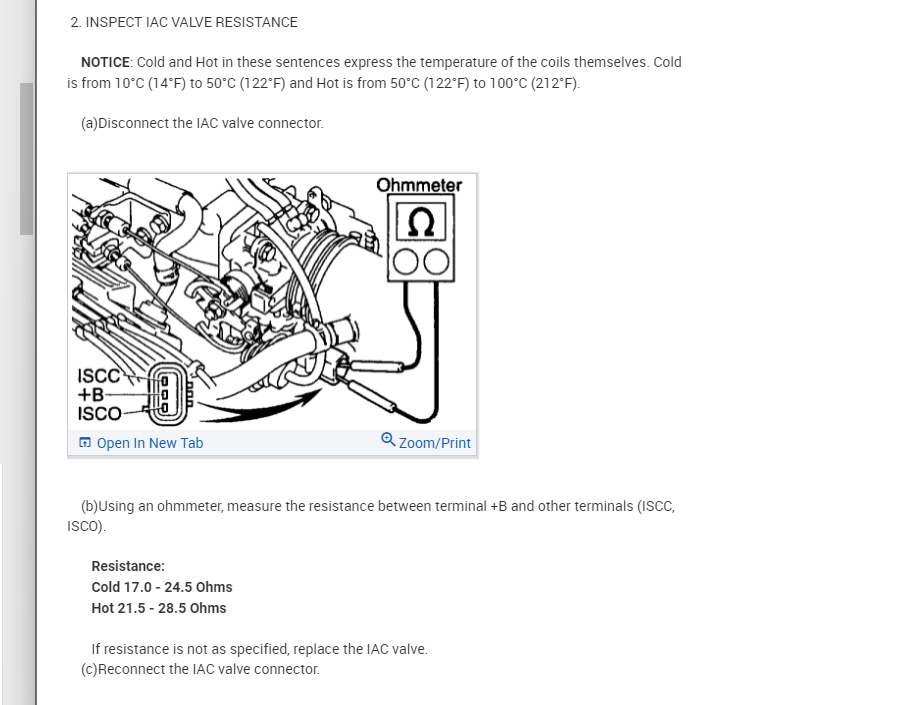 2. INSPECT IAC VALVE RESISTANCE

NOTICE: Cold and Hot in these sentences express the temperature of the coils themselves. Cold is from 10°C (14°F) to 50°C (122°F) and Hot is from 50°C (122°F) to 100°C (212°F).

(a)Disconnect the IAC valve connector.

Ohmmeter
Ω
ISCC
+B
ISCO

Open In New Tab
Zoom/Print

(b)Using an ohmmeter, measure the resistance between terminal +B and other terminals (ISCC, ISCO).

Resistance:
Cold 17.0 - 24.5 Ohms
Hot 21.5 - 28.5 Ohms

If resistance is not as specified, replace the IAC valve.
(c)Reconnect the IAC valve connector.