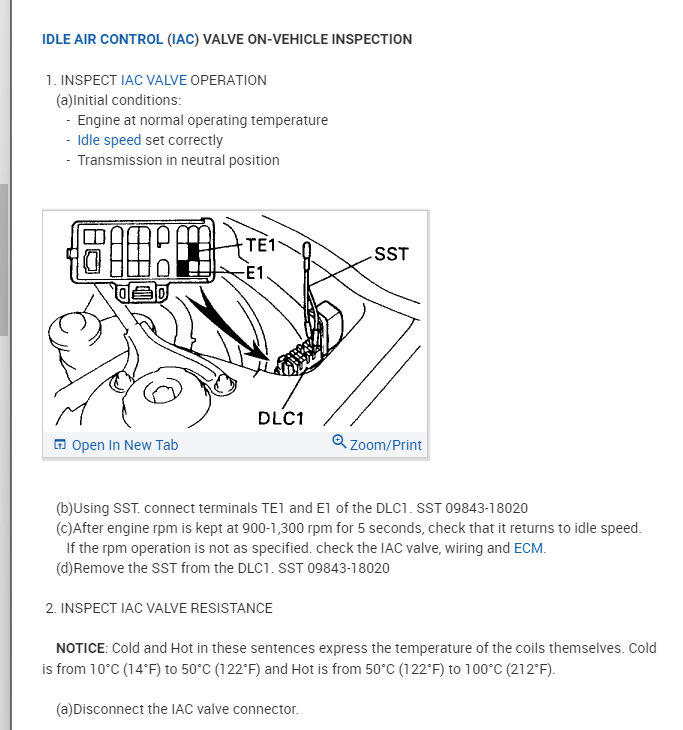 IDLE AIR CONTROL (IAC) VALVE ON-VEHICLE INSPECTION

1. INSPECT IAC VALVE OPERATION
(a)Initial conditions:
- Engine at normal operating temperature
- Idle speed set correctly
- Transmission in neutral position

TE1
E1
SST
DLC1

Open In New Tab
Zoom/Print

(b)Using SST. connect terminals TE1 and E1 of the DLC1. SST 09843-18020
(c)After engine rpm is kept at 900-1,300 rpm for 5 seconds, check that it returns to idle speed. If the rpm operation is not as specified. check the IAC valve, wiring and ECM.
(d)Remove the SST from the DLC1. SST 09843-18020

2. INSPECT IAC VALVE RESISTANCE

NOTICE: Cold and Hot in these sentences express the temperature of the coils themselves. Cold is from 10°C (14°F) to 50°C (122°F) and Hot is from 50°C (122°F) to 100°C (212°F).

(a)Disconnect the IAC valve connector.