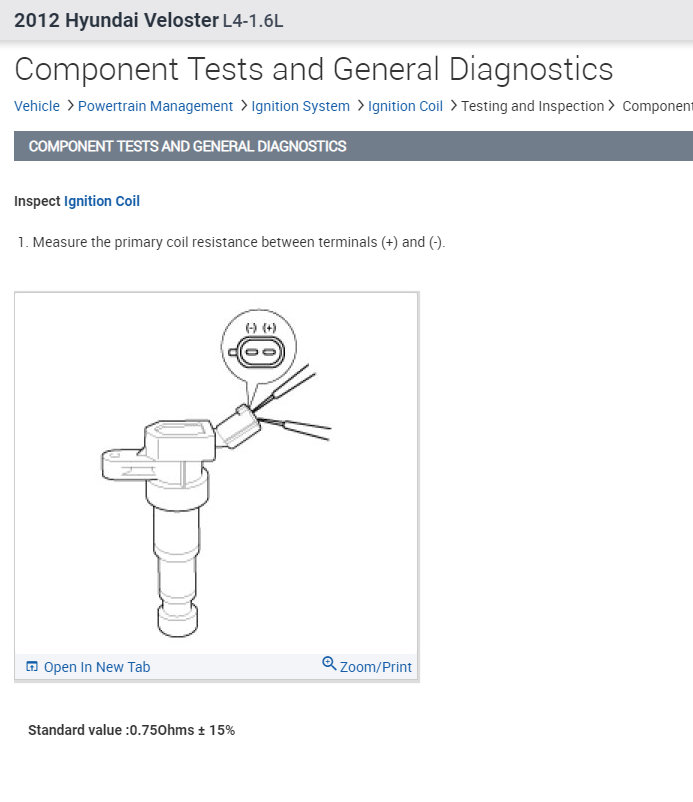 2012 Hyundai Veloster L4-1.6L

Component Tests and General Diagnostics

Vehicle > Powertrain Management > Ignition System > Ignition Coil > Testing and Inspection > Component

COMPONENT TESTS AND GENERAL DIAGNOSTICS

Inspect Ignition Coil

1. Measure the primary coil resistance between terminals (+) and (-).

(-) (+)

Open In New Tab

Zoom/Print

Standard value :0.75Ohms ± 15%