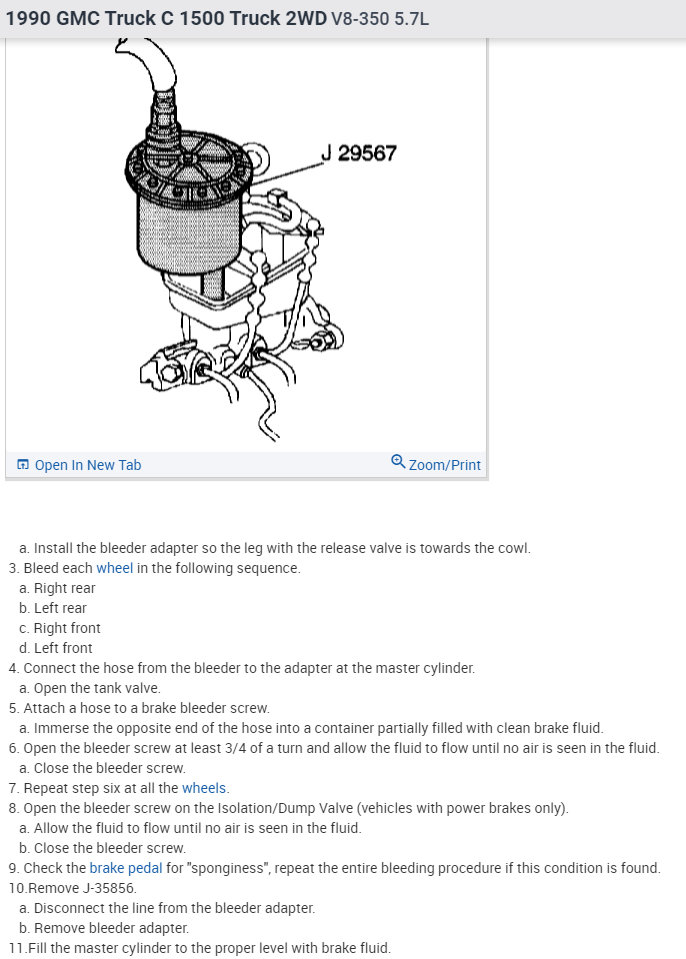 1990 GMC Truck C 1500 Truck 2WD V8-350 5.7L

J 29567

Open In New Tab

Zoom/Print

a. Install the bleeder adapter so the leg with the release valve is towards the cowl.
3. Bleed each wheel in the following sequence.
a. Right rear
b. Left rear
c. Right front
d. Left front
4. Connect the hose from the bleeder to the adapter at the master cylinder.
a. Open the tank valve.
5. Attach a hose to a brake bleeder screw.
a. Immerse the opposite end of the hose into a container partially filled with clean brake fluid.
6. Open the bleeder screw at least 3/4 of a turn and allow the fluid to flow until no air is seen in the fluid.
a. Close the bleeder screw.
7. Repeat step six at all the wheels.
8. Open the bleeder screw on the Isolation/Dump Valve (vehicles with power brakes only).
a. Allow the fluid to flow until no air is seen in the fluid.
b. Close the bleeder screw.
9. Check the brake pedal for "sponginess", repeat the entire bleeding procedure if this condition is found.
10.Remove J-35856.
a. Disconnect the line from the bleeder adapter.
b. Remove bleeder adapter.
11.Fill the master cylinder to the proper level with brake fluid.