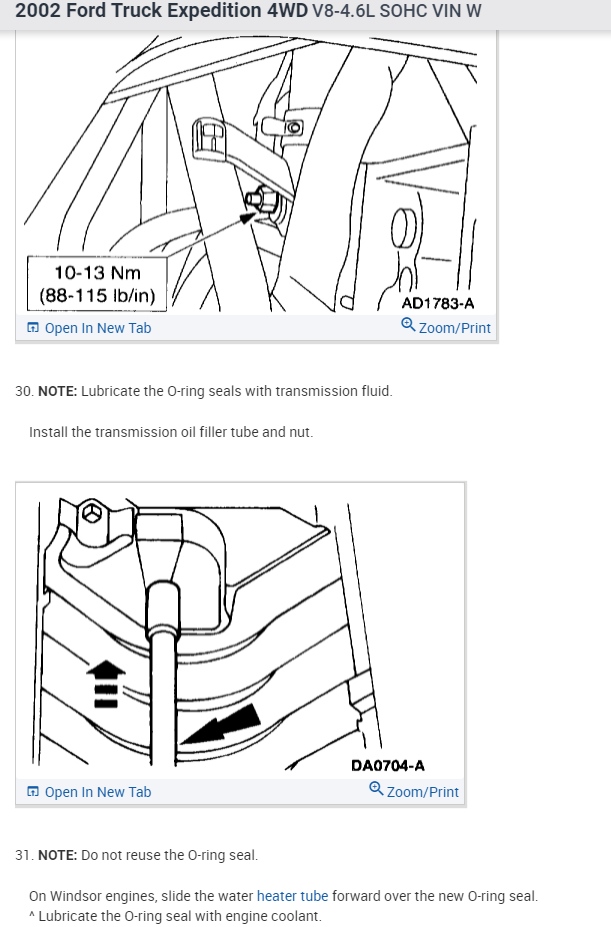 2002 Ford Truck Expedition 4WD V8-4.6L SOHC VIN W

10-13 Nm
(88-115 lb/in)

AD1783-A

Open In New Tab

Zoom/Print

30. NOTE: Lubricate the O-ring seals with transmission fluid.

Install the transmission oil filler tube and nut.

DA0704-A

Open In New Tab

Zoom/Print

31. NOTE: Do not reuse the O-ring seal.

On Windsor engines, slide the water heater tube forward over the new O-ring seal.
^ Lubricate the O-ring seal with engine coolant.