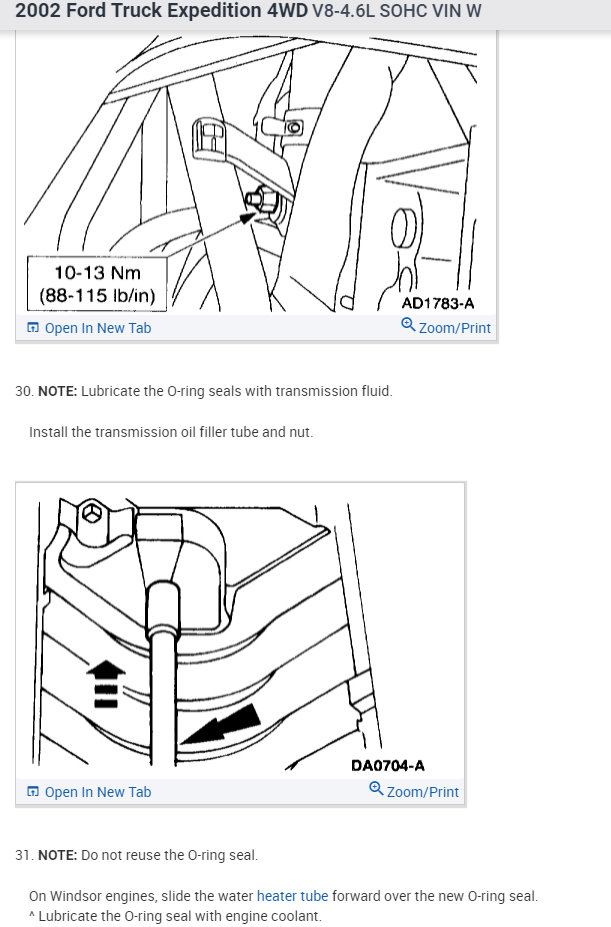 2002 Ford Truck Expedition 4WD V8-4.6L SOHC VIN W

10-13 Nm
(88-115 lb/in)

AD1783-A

Open In New Tab

Zoom/Print

30. NOTE: Lubricate the O-ring seals with transmission fluid.

Install the transmission oil filler tube and nut.

DA0704-A

Open In New Tab

Zoom/Print

31. NOTE: Do not reuse the O-ring seal.

On Windsor engines, slide the water heater tube forward over the new O-ring seal.
^ Lubricate the O-ring seal with engine coolant.