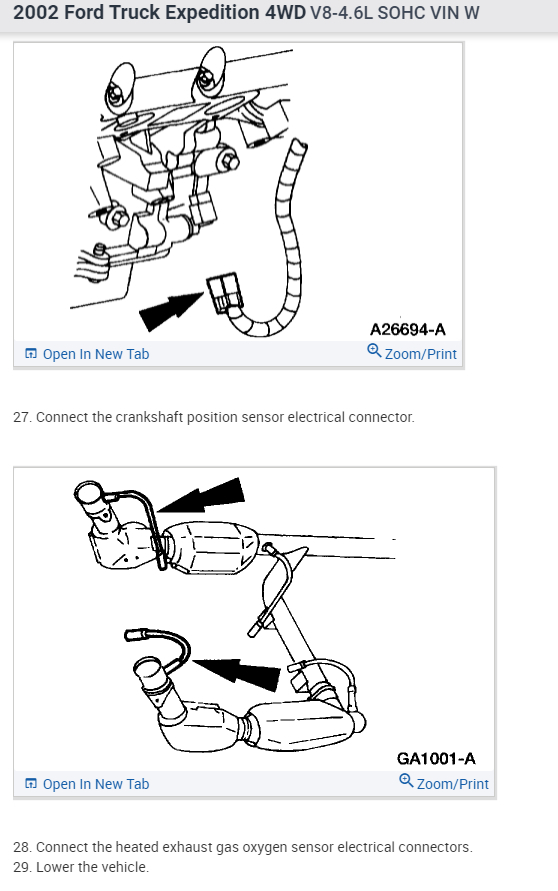 2002 Ford Truck Expedition 4WD V8-4.6L SOHC VIN W

A26694-A

Open In New Tab

Zoom/Print

27. Connect the crankshaft position sensor electrical connector.

GA1001-A

Open In New Tab

Zoom/Print

28. Connect the heated exhaust gas oxygen sensor electrical connectors.
29. Lower the vehicle.