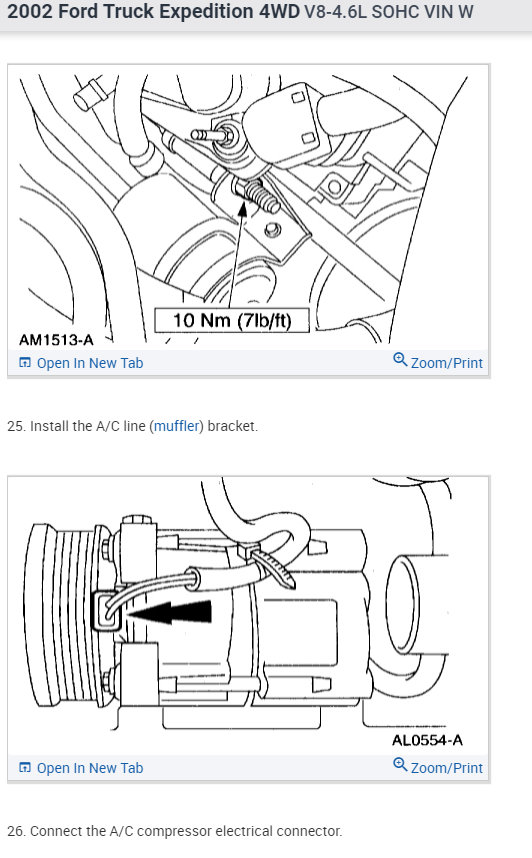 2002 Ford Truck Expedition 4WD V8-4.6L SOHC VIN W

10 Nm (7lb/ft)

AM1513-A

Open In New Tab

Zoom/Print

25. Install the A/C line (muffler) bracket.

AL0554-A

Open In New Tab

Zoom/Print

26. Connect the A/C compressor electrical connector.