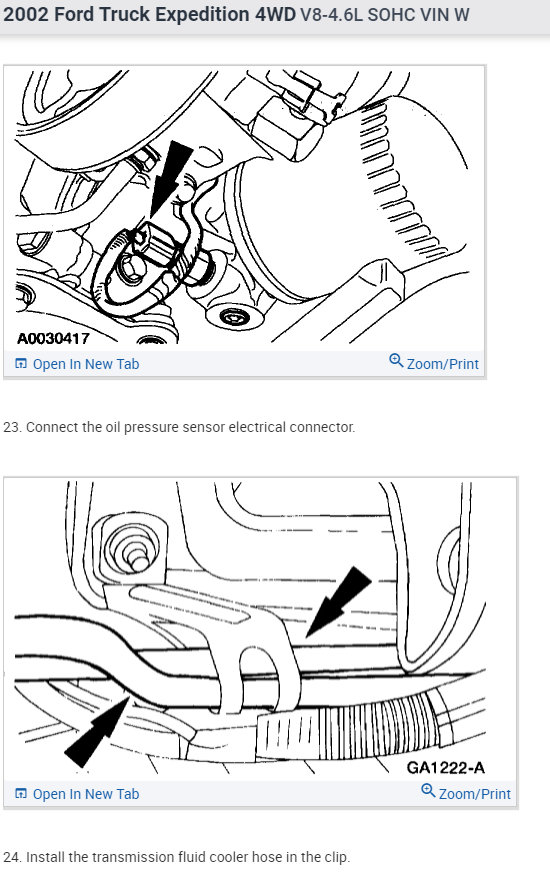 2002 Ford Truck Expedition 4WD V8-4.6L SOHC VIN W

A0030417

Open In New Tab

Zoom/Print

23. Connect the oil pressure sensor electrical connector.

GA1222-A

Open In New Tab

Zoom/Print

24. Install the transmission fluid cooler hose in the clip.