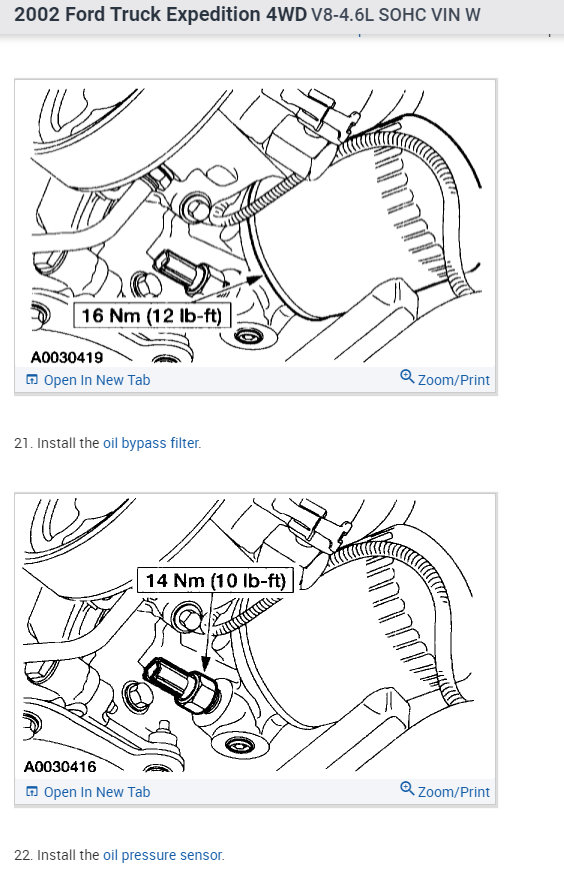 2002 Ford Truck Expedition 4WD V8-4.6L SOHC VIN W

16 Nm (12 lb-ft)

A0030419

Open In New Tab

Zoom/Print

21. Install the oil bypass filter.

14 Nm (10 lb-ft)

A0030416

Open In New Tab

Zoom/Print

22. Install the oil pressure sensor.