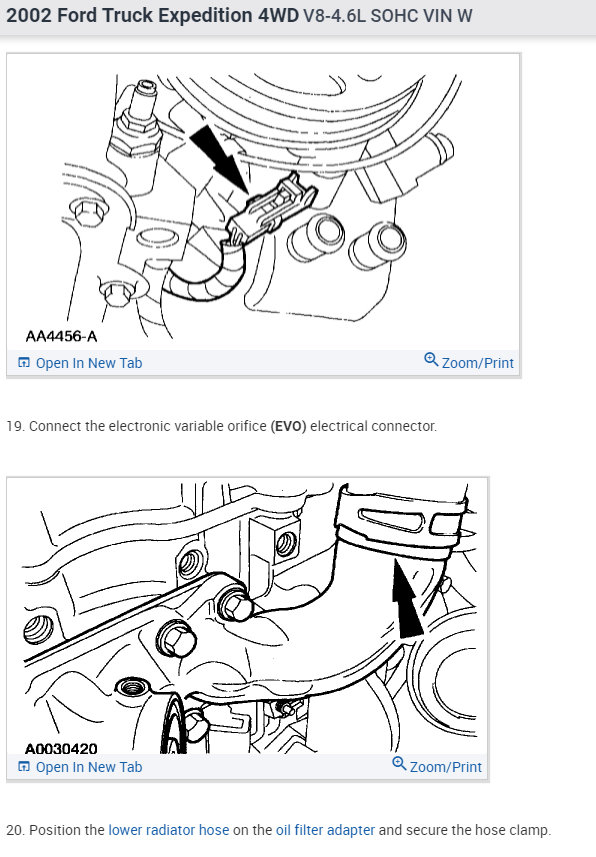 2002 Ford Truck Expedition 4WD V8-4.6L SOHC VIN W

AA4456-A

Open In New Tab

Zoom/Print

19. Connect the electronic variable orifice (EVO) electrical connector.

A0030420

Open In New Tab

Zoom/Print

20. Position the lower radiator hose on the oil filter adapter and secure the hose clamp.