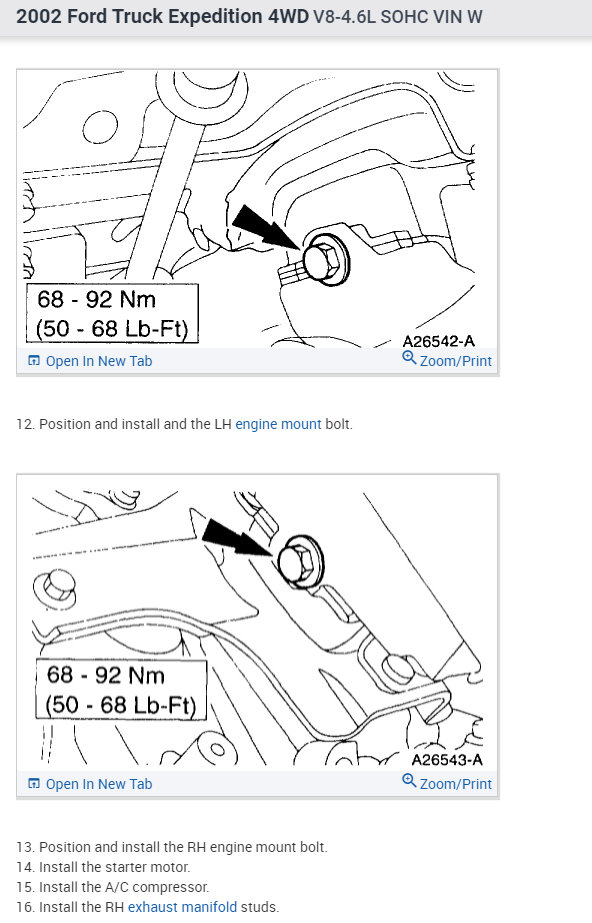 2002 Ford Truck Expedition 4WD V8-4.6L SOHC VIN W

68 - 92 Nm
(50 - 68 Lb-Ft)
A26542-A
Open In New Tab
Zoom/Print

12. Position and install and the LH engine mount bolt.

68 - 92 Nm
(50 - 68 Lb-Ft)
A26543-A
Open In New Tab
Zoom/Print

13. Position and install the RH engine mount bolt.
14. Install the starter motor.
15. Install the A/C compressor.
16. Install the RH exhaust manifold studs.