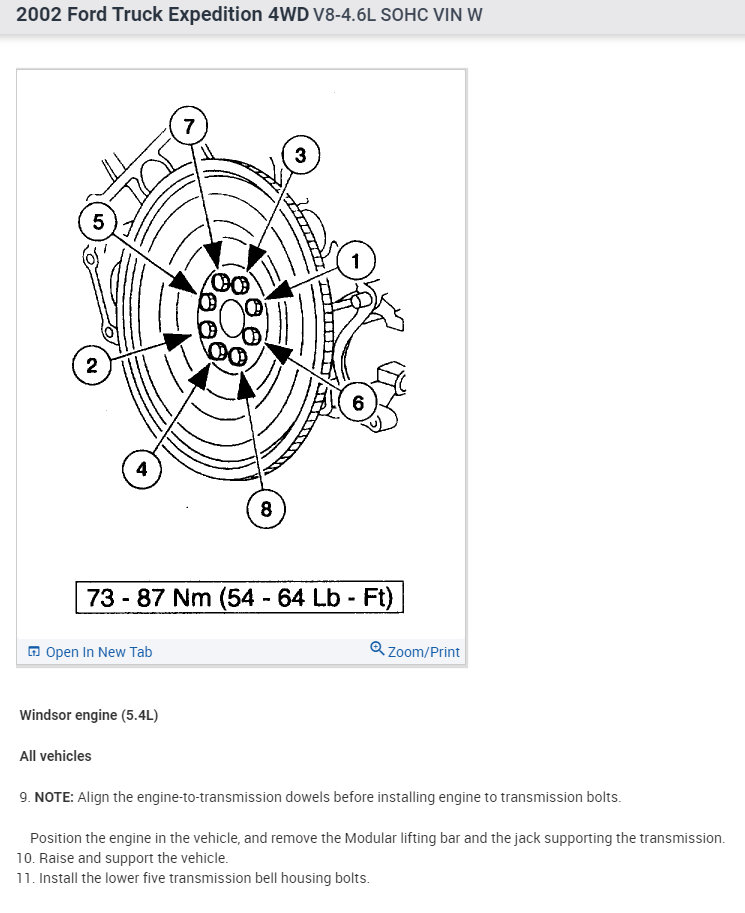 2002 Ford Truck Expedition 4WD V8-4.6L SOHC VIN W

7
3
5
1
2
6
4
8

73 - 87 Nm (54 - 64 Lb - Ft)

Open In New Tab
Zoom/Print

Windsor engine (5.4L)

All vehicles

9. NOTE: Align the engine-to-transmission dowels before installing engine to transmission bolts.

Position the engine in the vehicle, and remove the Modular lifting bar and the jack supporting the transmission.
10. Raise and support the vehicle.
11. Install the lower five transmission bell housing bolts.