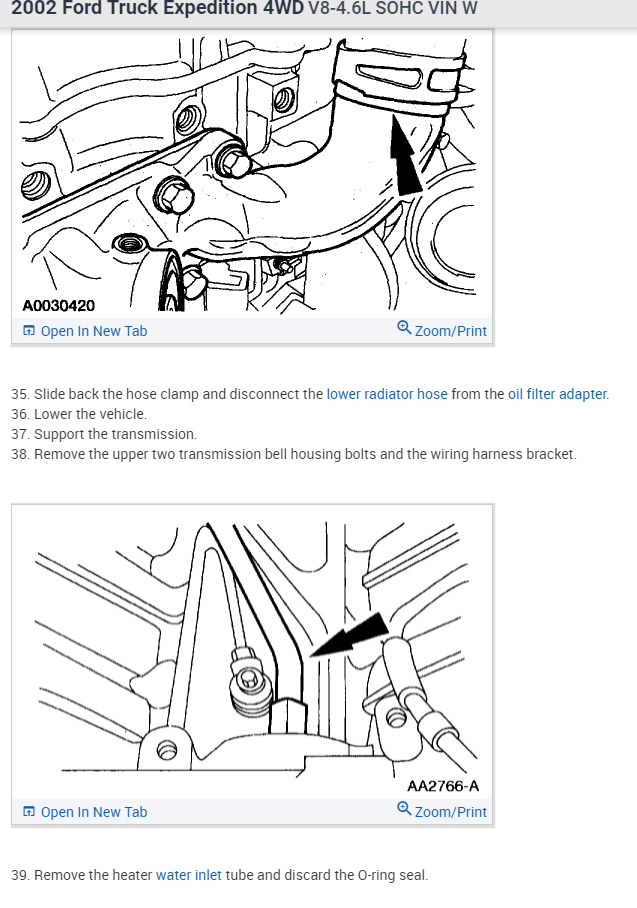 2002 Ford Truck Expedition 4WD V8-4.6L SOHC VIN W

A0030420

Open In New Tab Zoom/Print

35. Slide back the hose clamp and disconnect the lower radiator hose from the oil filter adapter.
36. Lower the vehicle.
37. Support the transmission.
38. Remove the upper two transmission bell housing bolts and the wiring harness bracket.

AA2766-A

Open In New Tab Zoom/Print

39. Remove the heater water inlet tube and discard the O-ring seal.