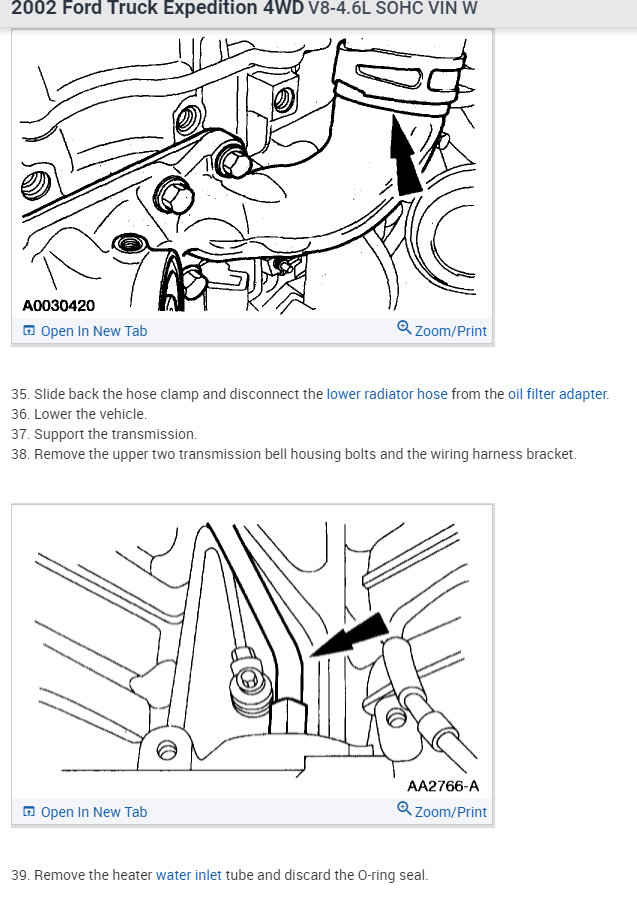 2002 Ford Truck Expedition 4WD V8-4.6L SOHC VIN W

A0030420

Open In New Tab Zoom/Print

35. Slide back the hose clamp and disconnect the lower radiator hose from the oil filter adapter.
36. Lower the vehicle.
37. Support the transmission.
38. Remove the upper two transmission bell housing bolts and the wiring harness bracket.

AA2766-A

Open In New Tab Zoom/Print

39. Remove the heater water inlet tube and discard the O-ring seal.