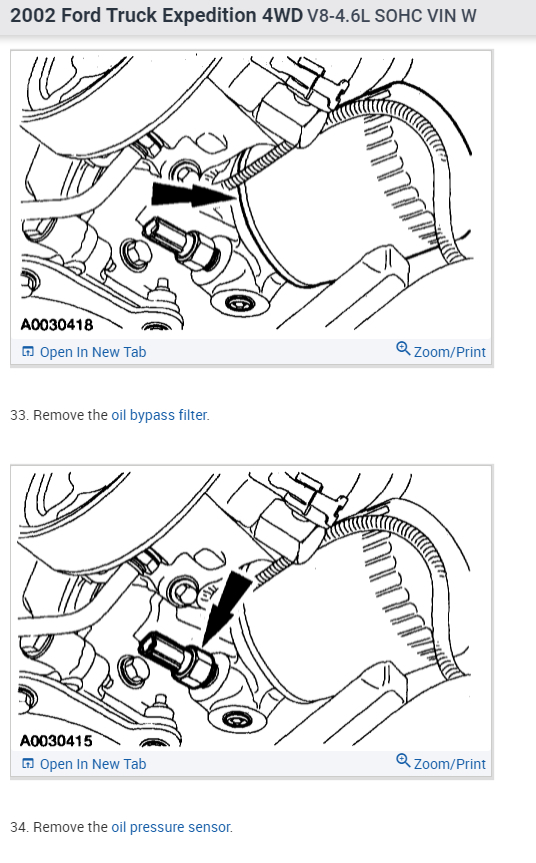 2002 Ford Truck Expedition 4WD V8-4.6L SOHC VIN W

A0030418

Open In New Tab

Zoom/Print

33. Remove the oil bypass filter.

A0030415

Open In New Tab

Zoom/Print

34. Remove the oil pressure sensor.