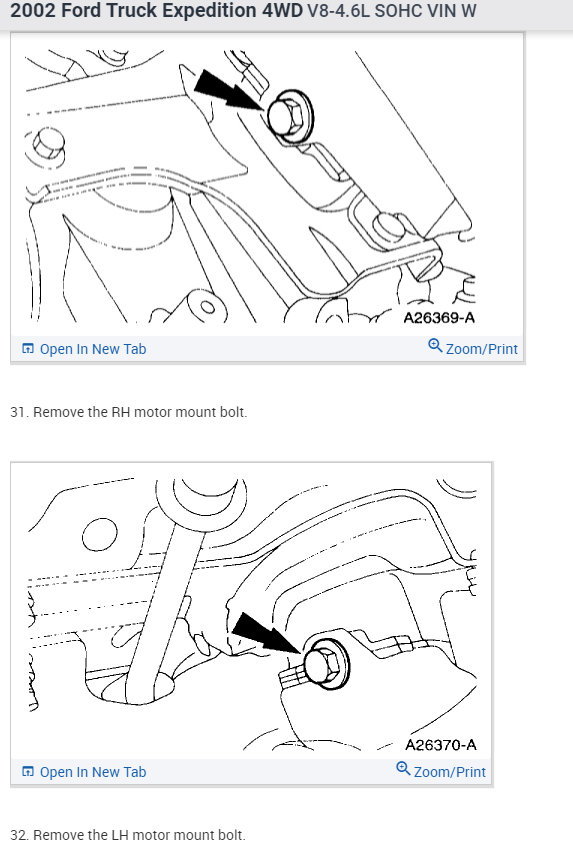 2002 Ford Truck Expedition 4WD V8-4.6L SOHC VIN W

A26369-A

Open In New Tab

Zoom/Print

31. Remove the RH motor mount bolt.

A26370-A

Open In New Tab

Zoom/Print

32. Remove the LH motor mount bolt.