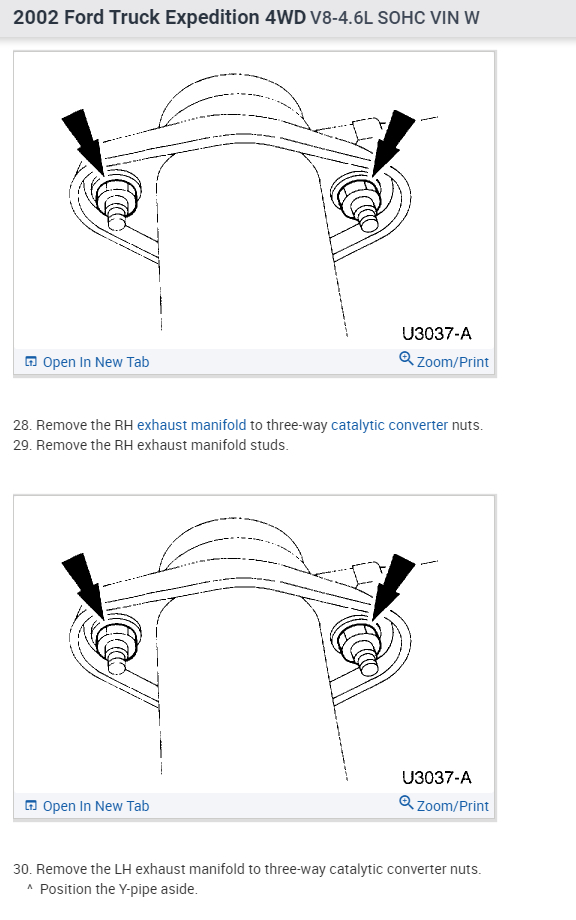 2002 Ford Truck Expedition 4WD V8-4.6L SOHC VIN W

U3037-A

Open In New Tab

Zoom/Print

28. Remove the RH exhaust manifold to three-way catalytic converter nuts.
29. Remove the RH exhaust manifold studs.

U3037-A

Open In New Tab

Zoom/Print

30. Remove the LH exhaust manifold to three-way catalytic converter nuts.
^ Position the Y-pipe aside.