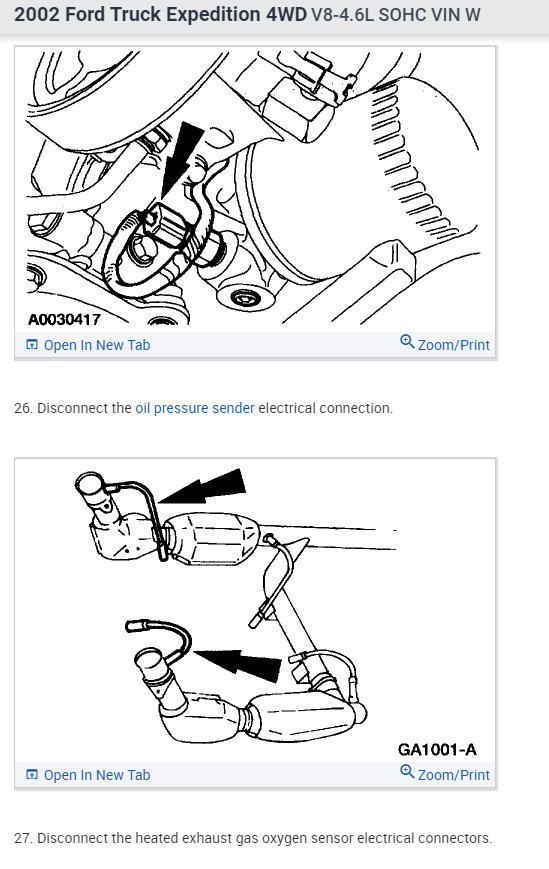 2002 Ford Truck Expedition 4WD V8-4.6L SOHC VIN W

A0030417

Open In New Tab

Zoom/Print

26. Disconnect the oil pressure sender electrical connection.

GA1001-A

Open In New Tab

Zoom/Print

27. Disconnect the heated exhaust gas oxygen sensor electrical connectors.