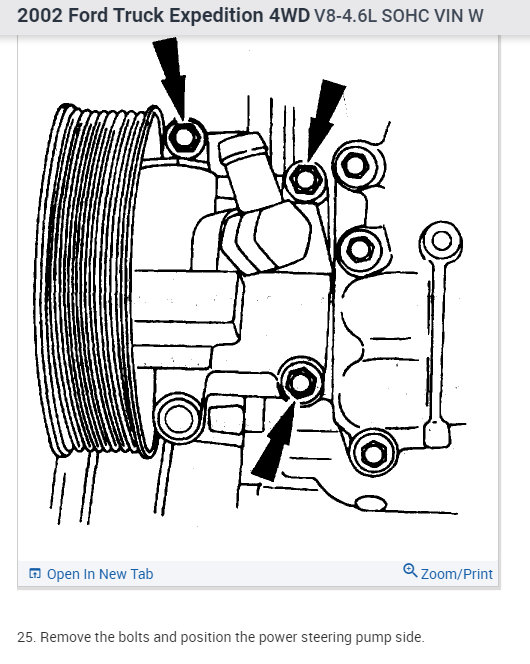 2002 Ford Truck Expedition 4WD V8-4.6L SOHC VIN W

Open In New Tab

Zoom/Print

25. Remove the bolts and position the power steering pump side.